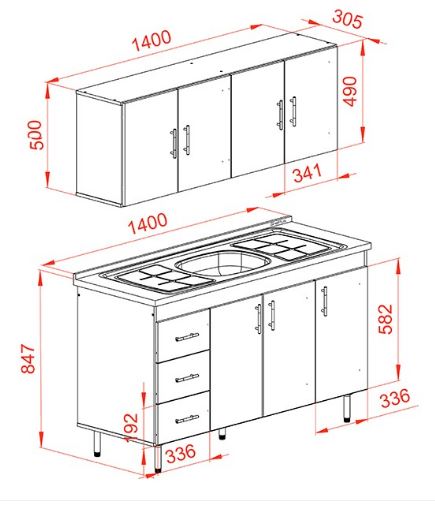 1400
305
500
490
341
1400
847
582
192
336
336